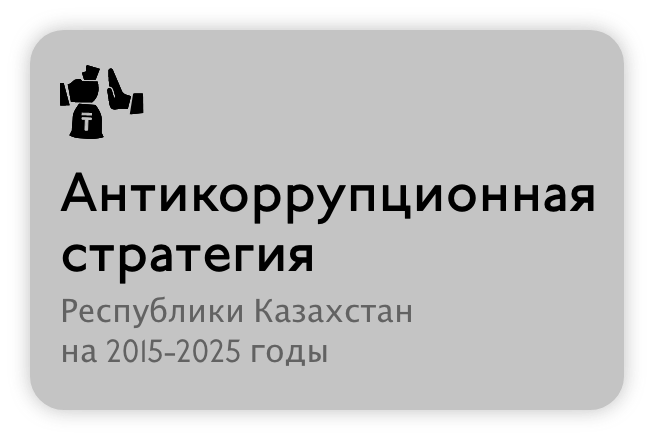 ₸

Антикоррупционная стратегия

Республики Казахстан на 2015-2025 годы