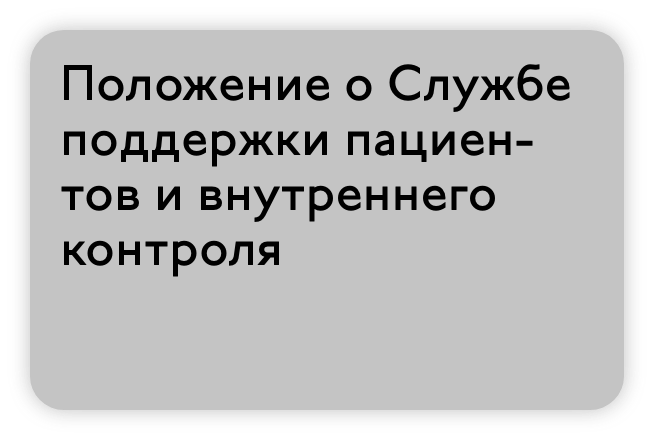 Положение о Службе поддержки пациентов и внутреннего контроля