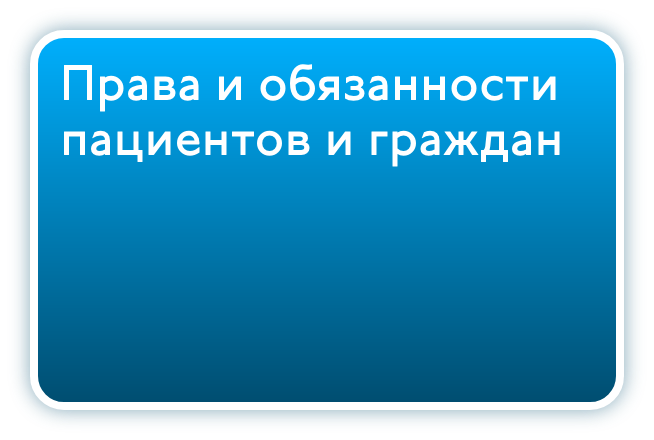 Права и обязанности пациентов и граждан