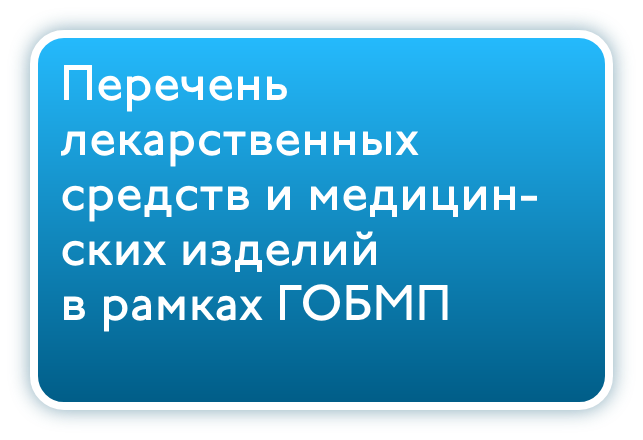 Перечень лекарственных средств и медицинских изделий в рамках ГОБМП