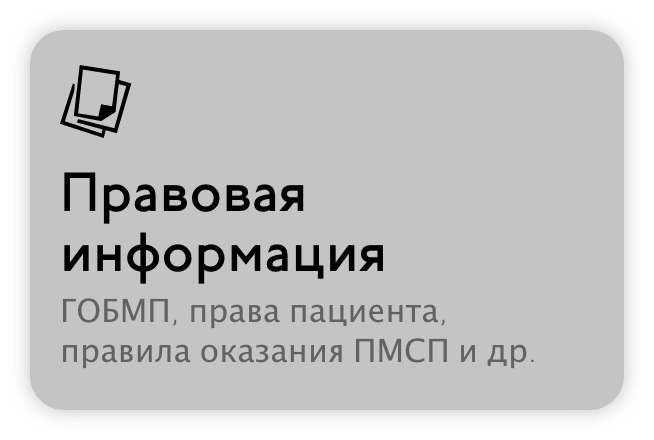 Правовая информация

ГОБМП, права пациента, правила оказания ПМСП и др.