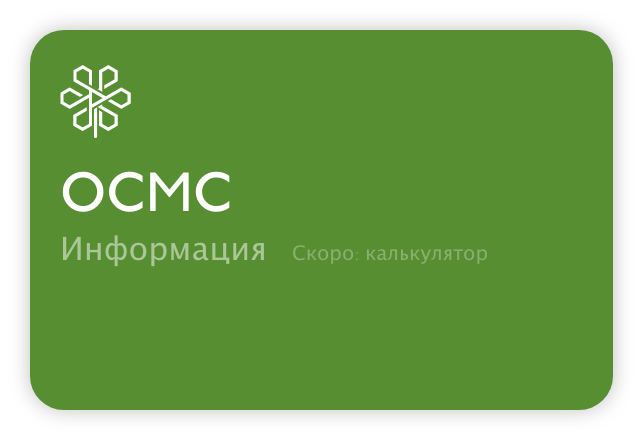 ОСМС

Информация Скоро: калькулятор