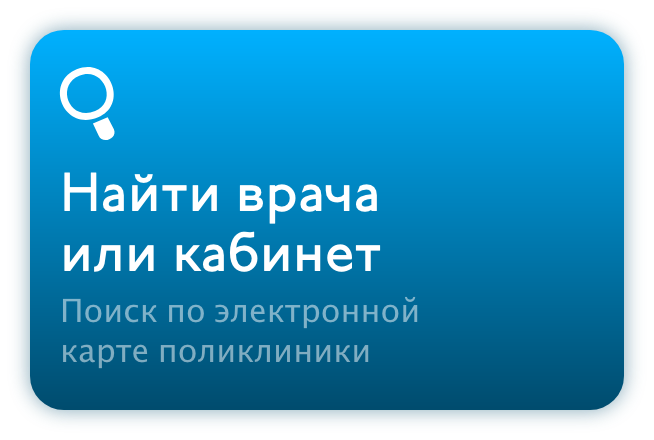 Найти врача или кабинет

Поиск по электронной карте поликлиники