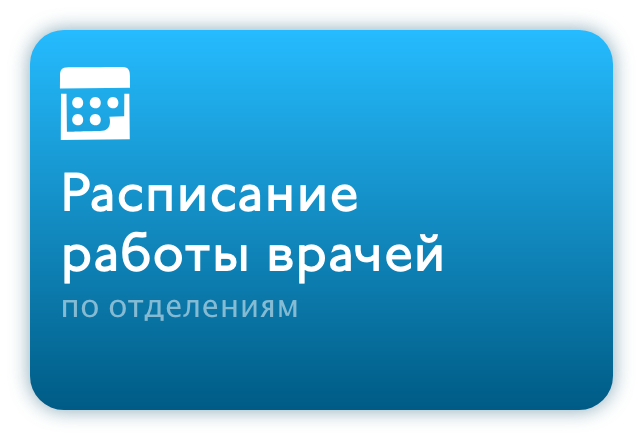 Расписание работы врачей

по отделениям